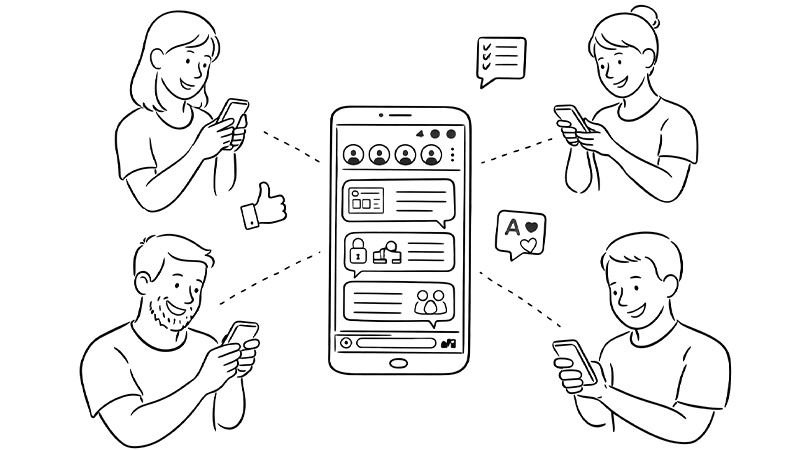 A